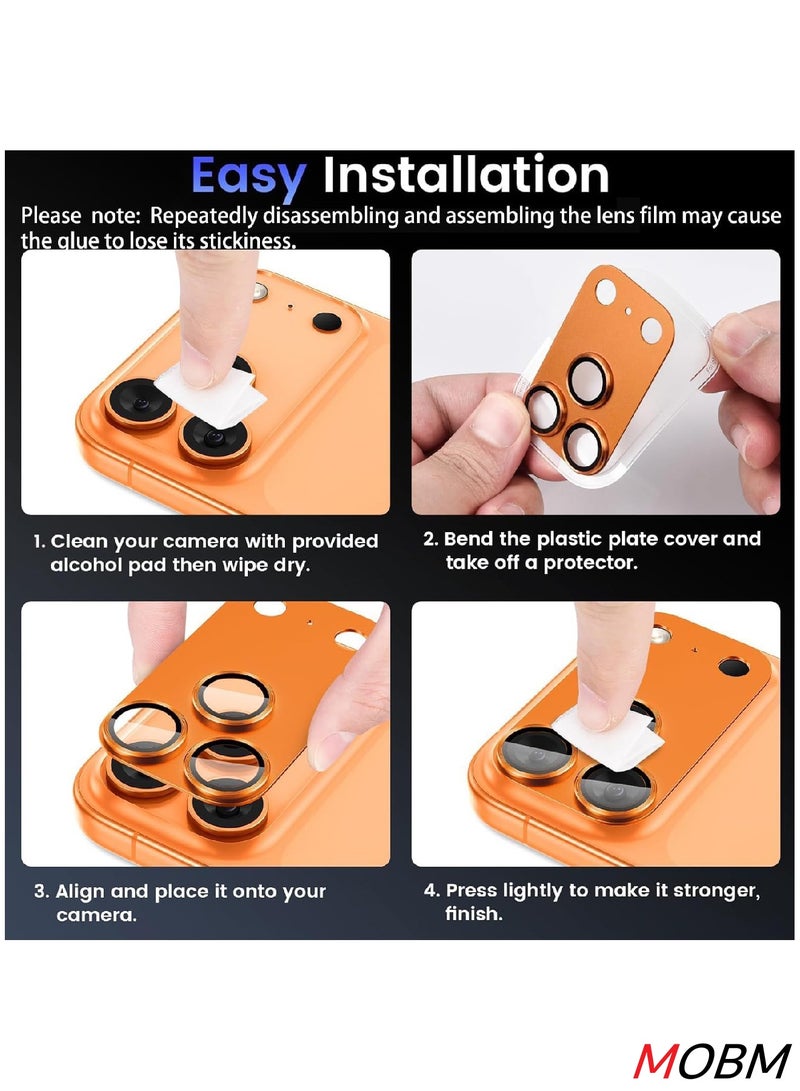 Easy Installation

Please note: Repeatedly disassembling and assembling the lens film may cause the glue to lose its stickiness.

1. Clean your camera with provided alcohol pad then wipe dry.

2. Bend the plastic plate cover and take off a protector.

3. Align and place it onto your camera.

4. Press lightly to make it stronger, finish.

MOBM